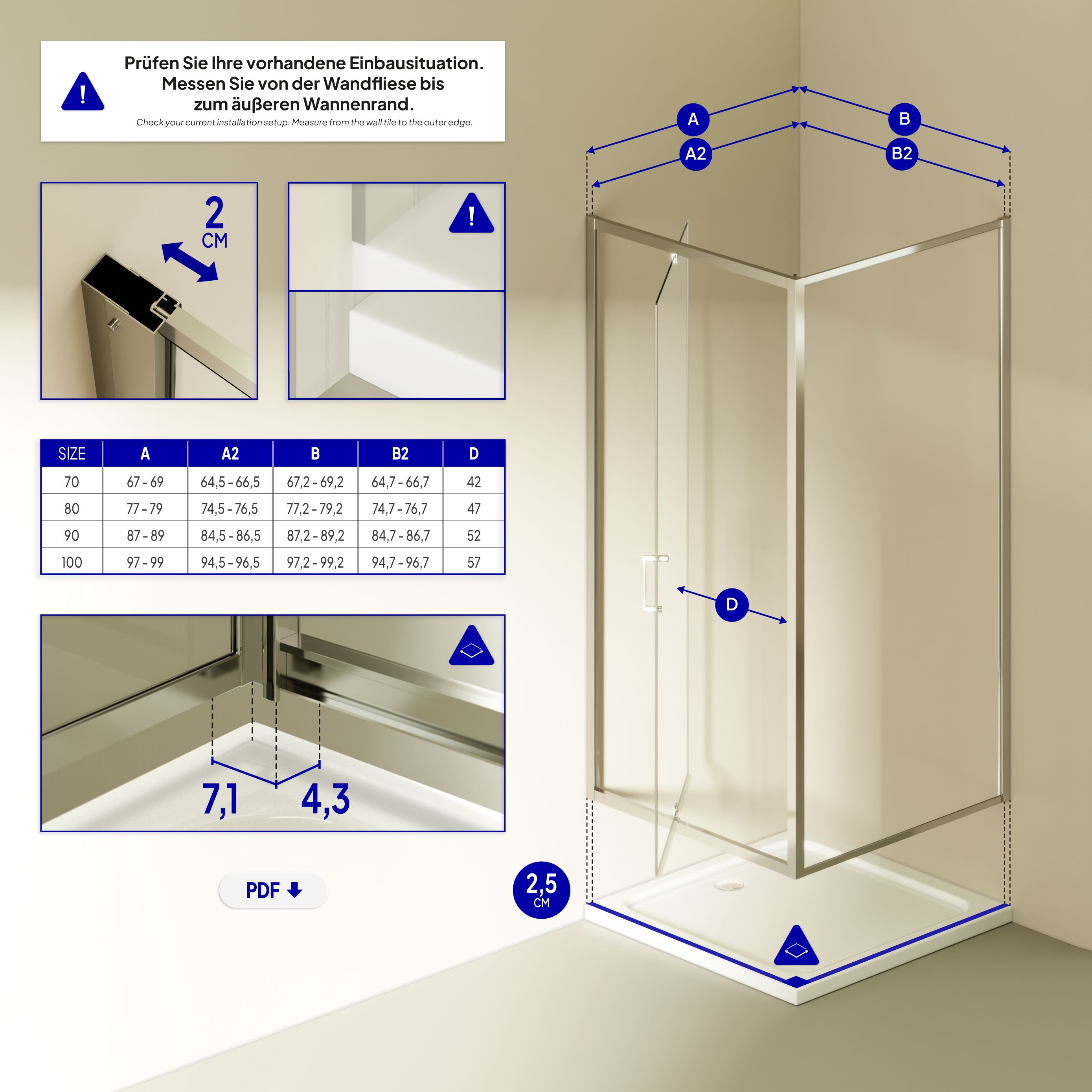 !

Prüfen Sie Ihre vorhandene Einbausituation. Messen Sie von der Wandfliese bis zum äußeren Wannenrand.

Check your current installation setup. Measure from the wall tile to the outer edge.

2 CM

!

| SIZE | A | A2 | B | B2 | D |
|---|---|---|---|---|---|
| 70 | 67 - 69 | 64,5 - 66,5 | 67,2 - 69,2 | 64,7 - 66,7 | 42 |
| 80 | 77 - 79 | 74,5 - 76,5 | 77,2 - 79,2 | 74,7 - 76,7 | 47 |
| 90 | 87 - 89 | 84,5 - 86,5 | 87,2 - 89,2 | 84,7 - 86,7 | 52 |
| 100 | 97 - 99 | 94,5 - 96,5 | 97,2 - 99,2 | 94,7 - 96,7 | 57 |

7,1

4,3

PDF

A

A2

B

B2

D

2,5 CM